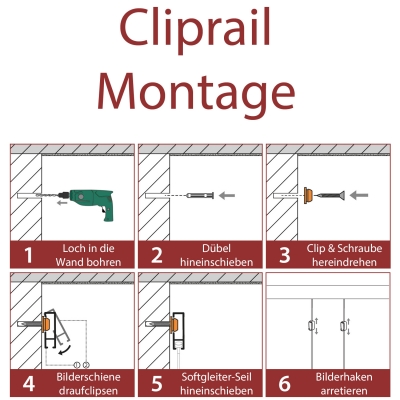 Cliprail
Montage

1 Loch in die Wand bohren

2 Dübel hineinschieben

3 Clip & Schraube hereindrehen

4 Bilderschiene draufclipsen

5 Softgleiter-Seil hineinschieben

6 Bilderhaken arretieren